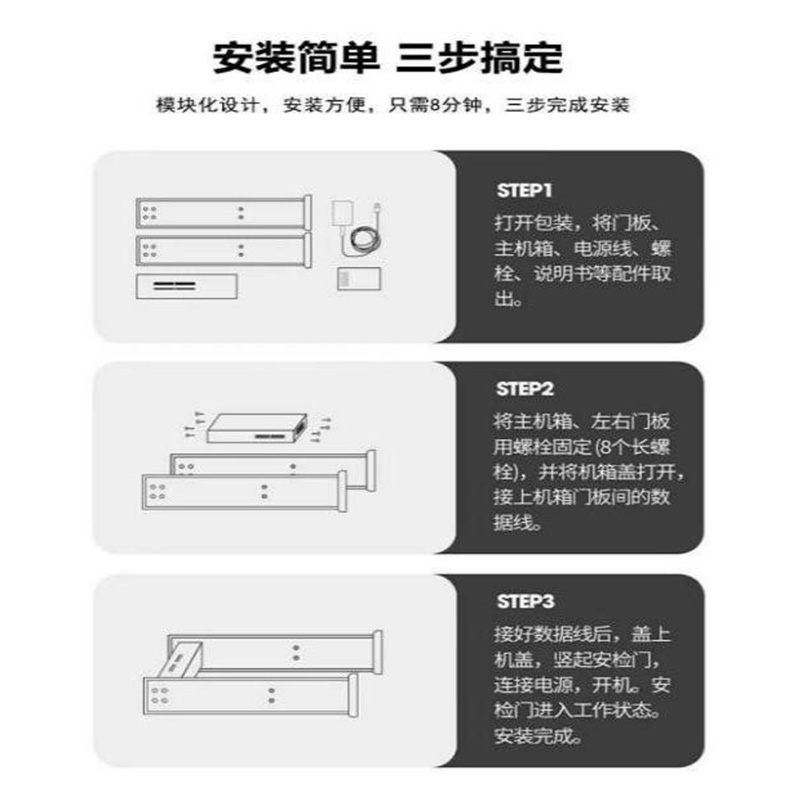 安装简单 三步搞定

模块化设计，安装方便，只需8分钟，三步完成安装

STEP1

打开包装，将门板、主机箱、电源线、螺栓、说明书等配件取出。

STEP2

将主机箱、左右门板用螺栓固定（8个长螺栓），并将机箱盖打开，接上机箱门板间的数据线。

STEP3

接好数据线后，盖上机盖，竖起安检门，连接电源，开机。安检门进入工作状态。安装完成。